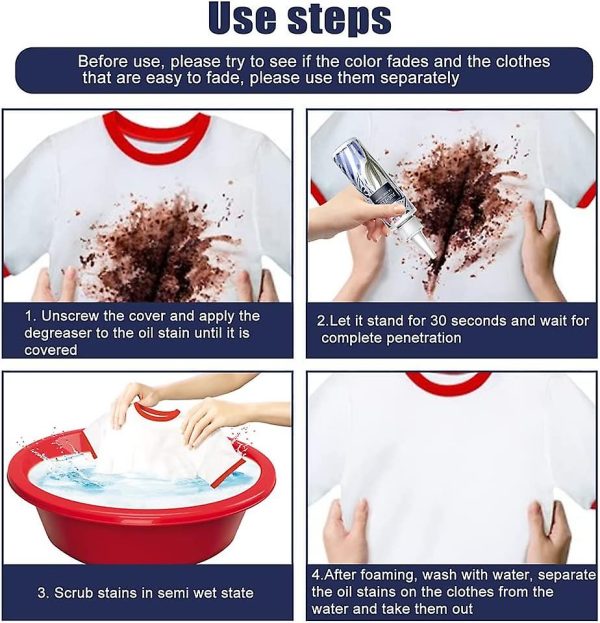 Use steps

Before use, please try to see if the color fades and the clothes that are easy to fade, please use them separately

1. Unscrew the cover and apply the degreaser to the oil stain until it is covered

2.Let it stand for 30 seconds and wait for complete penetration

3. Scrub stains in semi wet state

4.After foaming, wash with water, separate the oil stains on the clothes from the water and take them out