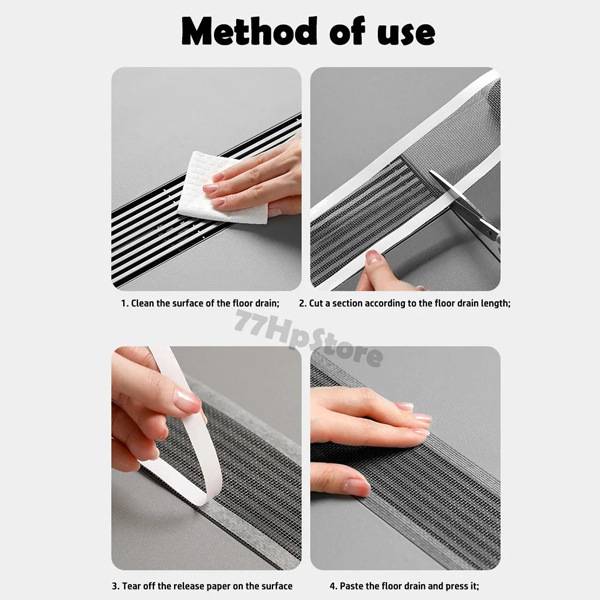 Method of use

1. Clean the surface of the floor drain;

2. Cut a section according to the floor drain length;

77HpStore

3. Tear off the release paper on the surface

4. Paste the floor drain and press it;